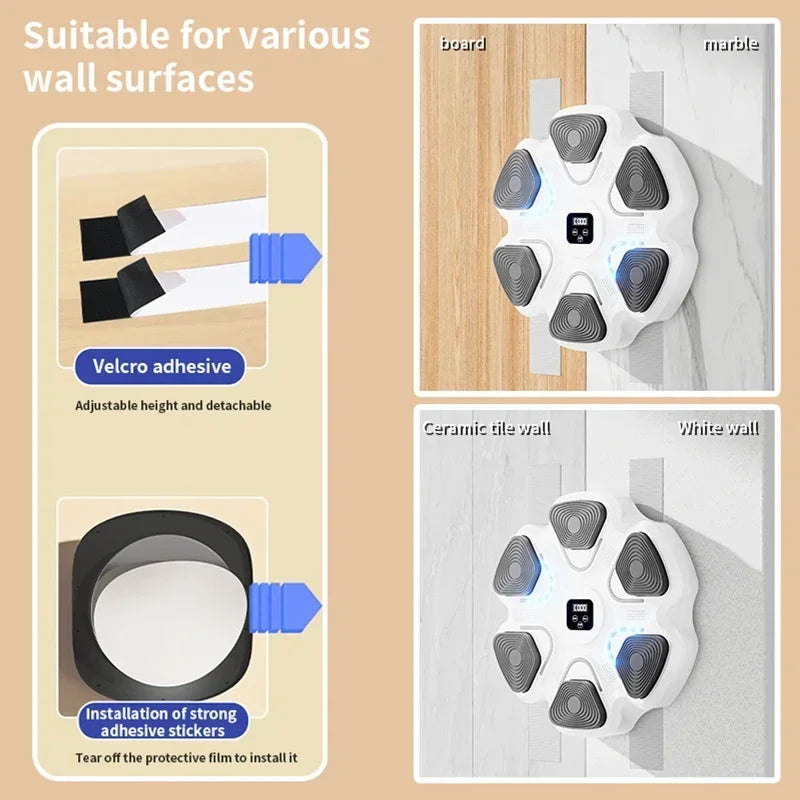 Suitable for various wall surfaces

Velcro adhesive

Adjustable height and detachable

Installation of strong adhesive stickers

Tear off the protective film to install it

board

marble

Ceramic tile wall

White wall